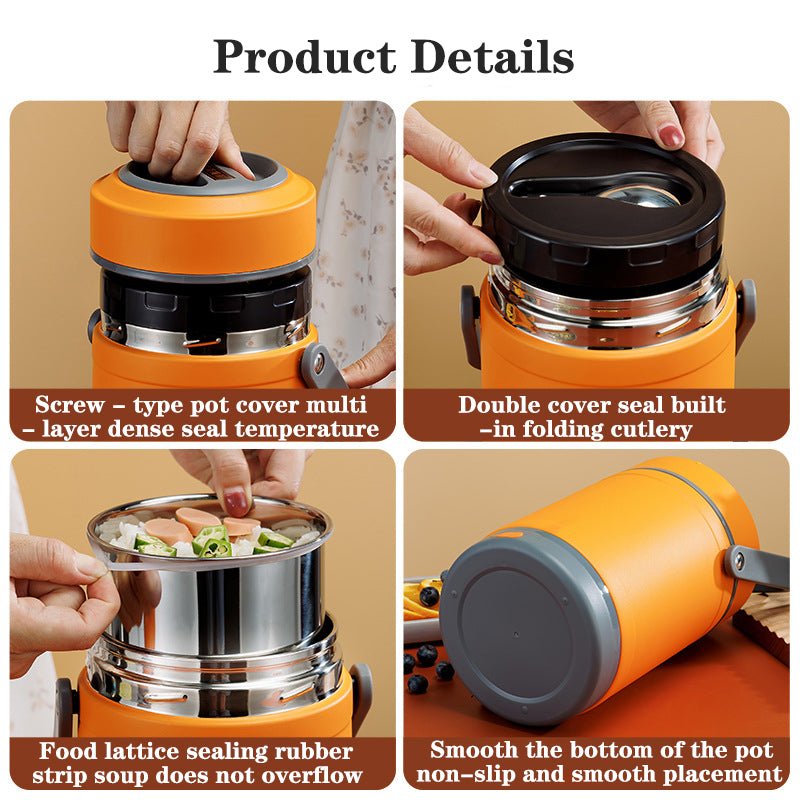 Product Details

Screw – type pot cover multi – layer dense seal temperature

Double cover seal built –in folding cutlery

Food lattice sealing rubber strip soup does not overflow

Smooth the bottom of the pot non–slip and smooth placement